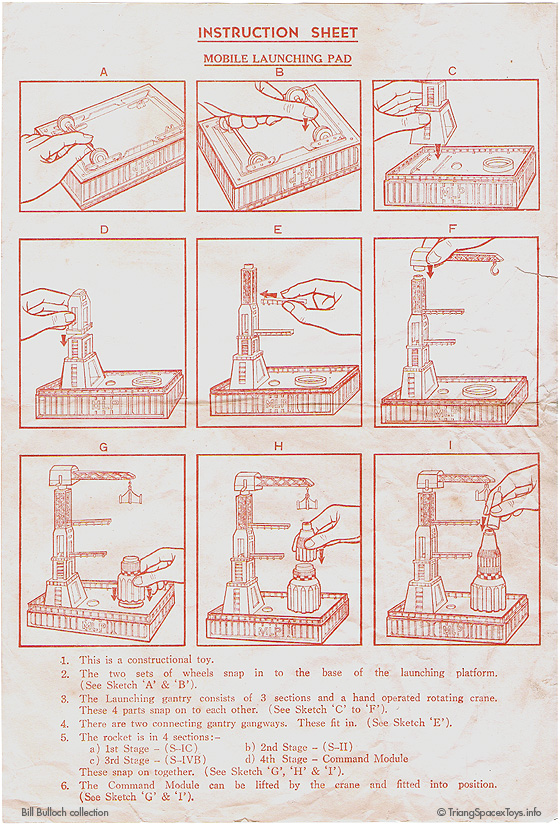 INSTRUCTION SHEET

MOBILE LAUNCHING PAD

A

B

C

D

E

F

G

H

I

1. This is a constructional toy.

2. The two sets of wheels snap in to the base of the launching platform. (See Sketch 'A' & 'B').

3. The Launching gantry consists of 3 sections and a hand operated rotating crane. These 4 parts snap on to each other. (See Sketch 'C' to 'F').

4. There are two connecting gantry gangways. These fit in. (See Sketch 'E').

5. The rocket is in 4 sections:–
a) 1st Stage – (S-IC)
b) 2nd Stage – (S-II)
c) 3rd Stage – (S-IVB)
d) 4th Stage – Command Module
These snap on together. (See Sketch 'G', 'H' & 'I').

6. The Command Module can be lifted by the crane and fitted into position. (See Sketch 'G' & 'I').

Bill Bulloch collection

© TriangSpaceToys.info